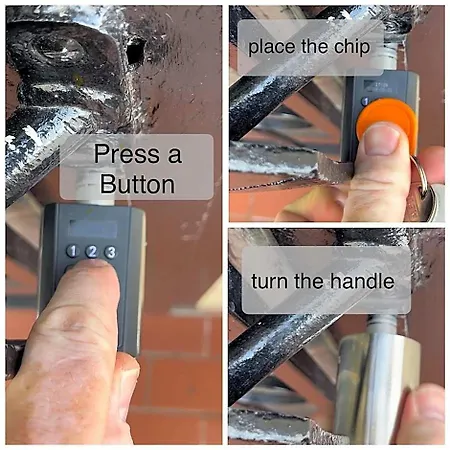 Press a Button

1 2 3

place the chip

turn the handle